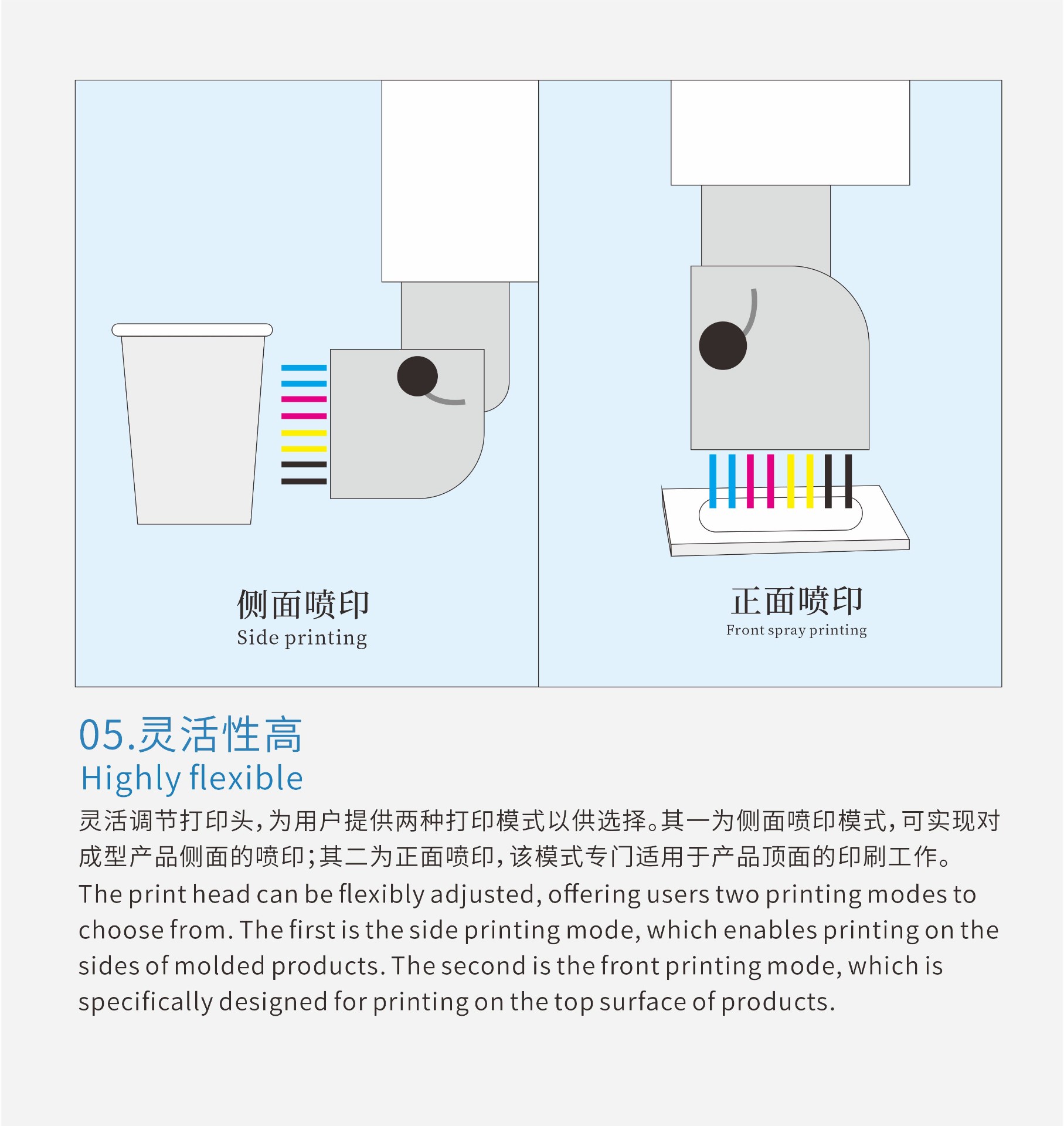 侧面喷印
Side printing

正面喷印
Front spray printing

05.灵活性高
Highly flexible

灵活调节打印头，为用户提供两种打印模式以供选择。其一为侧面喷印模式，可实现对成型产品侧面的喷印；其二为正面喷印，该模式专门适用于产品顶面的印刷工作。

The print head can be flexibly adjusted, offering users two printing modes to choose from. The first is the side printing mode, which enables printing on the sides of molded products. The second is the front printing mode, which is specifically designed for printing on the top surface of products.